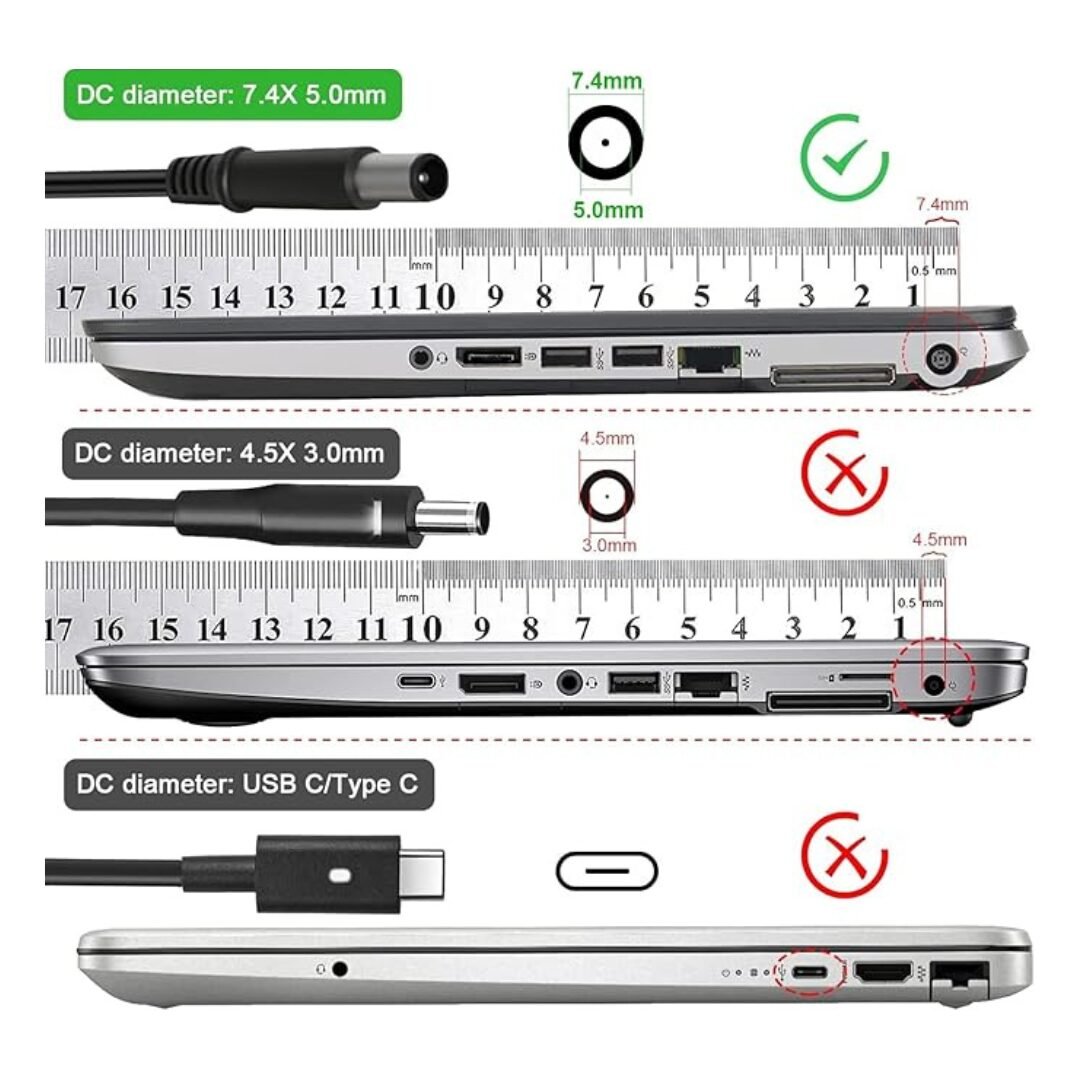 DC diameter: 7.4X 5.0mm

7.4mm

5.0mm

7.4mm

mm

0.5 mm

17 16 15 14 13 12 11 10 9 8 7 6 5 4 3 2 1

DC diameter: 4.5X 3.0mm

4.5mm

3.0mm

4.5mm

mm

0.5 mm

17 16 15 14 13 12 11 10 9 8 7 6 5 4 3 2 1

DC diameter: USB C/Type C